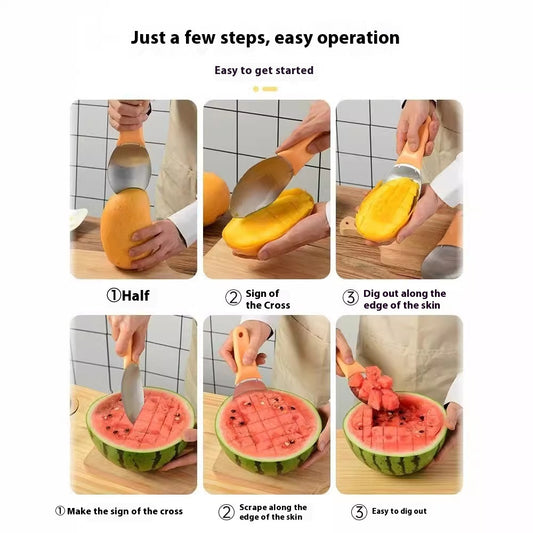 Just a few steps, easy operation

Easy to get started

①Half

② Sign of the Cross

③ Dig out along the edge of the skin

① Make the sign of the cross

② Scrape along the edge of the skin

③ Easy to dig out